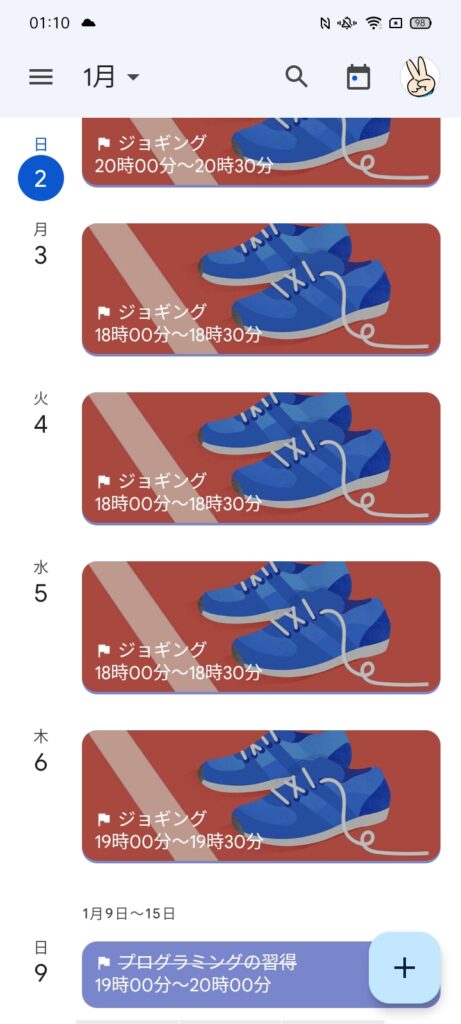 01:10 98

1月

日
2
ジョギング
20時00分～20時30分

月
3
ジョギング
18時00分～18時30分

火
4
ジョギング
18時00分～18時30分

水
5
ジョギング
18時00分～18時30分

木
6
ジョギング
19時00分～19時30分

1月9日～15日

日
9
プログラミングの習得
19時00分～20時00分

+